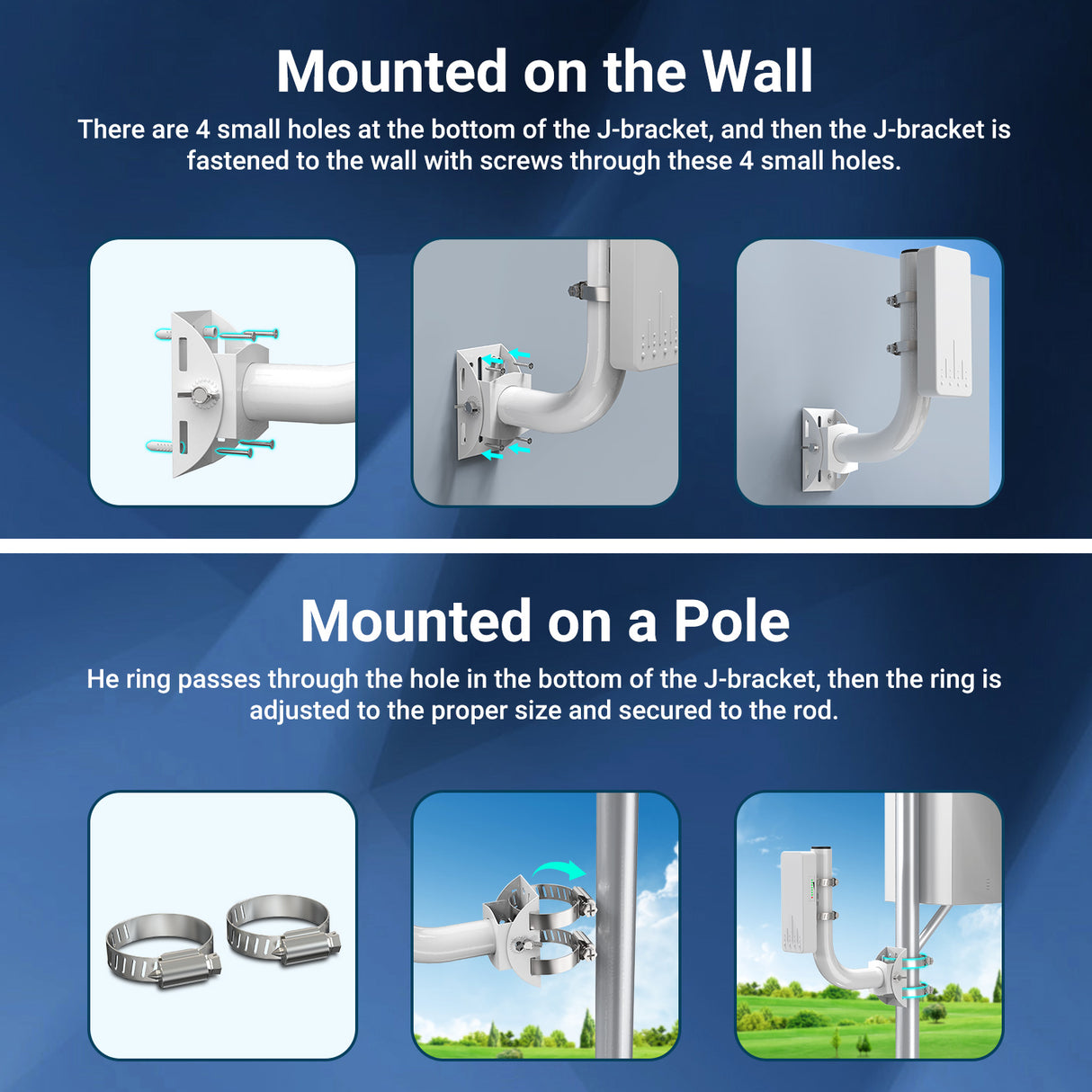 Mounted on the Wall

There are 4 small holes at the bottom of the J-bracket, and then the J-bracket is fastened to the wall with screws through these 4 small holes.

Mounted on a Pole

He ring passes through the hole in the bottom of the J-bracket, then the ring is adjusted to the proper size and secured to the rod.