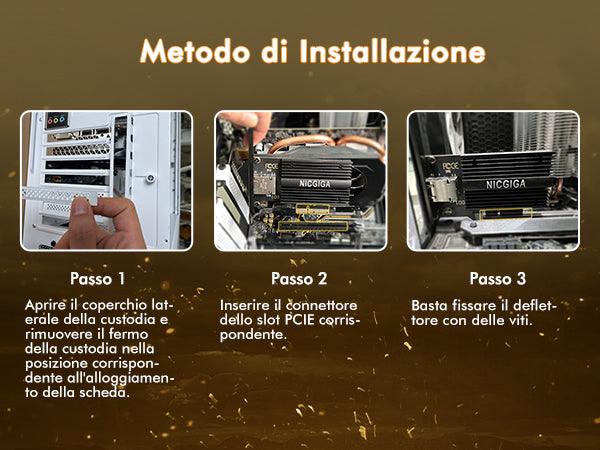 Metodo di Installazione

NICGIGA

NICGIGA

Passo 1

Aprire il coperchio laterale della custodia e rimuovere il fermo della custodia nella posizione corrispondente all'alloggiamento della scheda.

Passo 2

Inserire il connettore dello slot PCIE corrispondente.

Passo 3

Basta fissare il deflettore con delle viti.